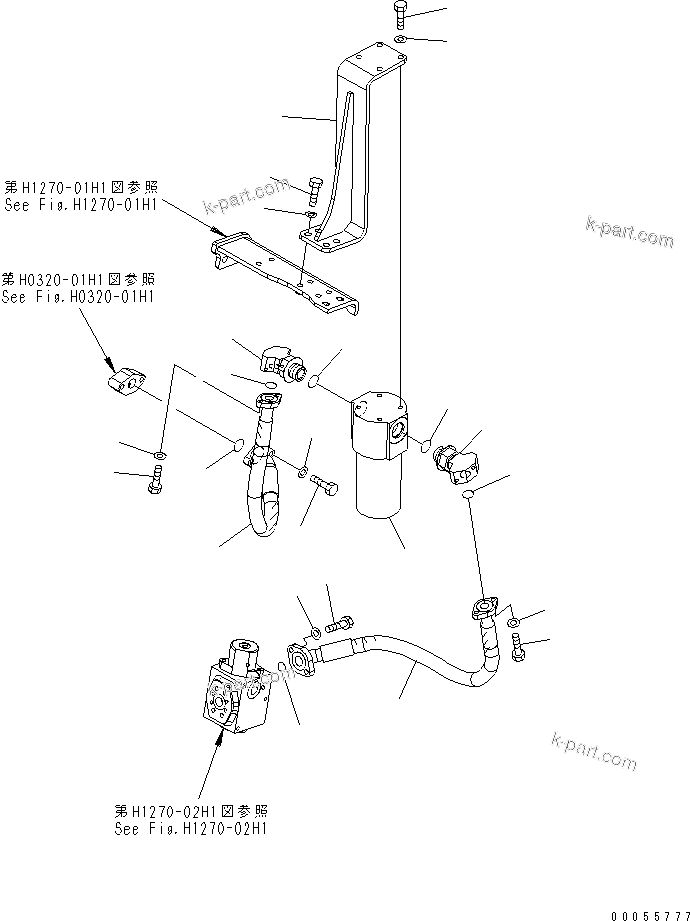 第H1270-01H1図参照
See Fig.H1270-01H1

k-part.com

k-part.com

第H0320-01H1図参照
See Fig.H0320-01H1

k-part.com

第H1270-02H1図参照
See Fig.H1270-02H1

00055777