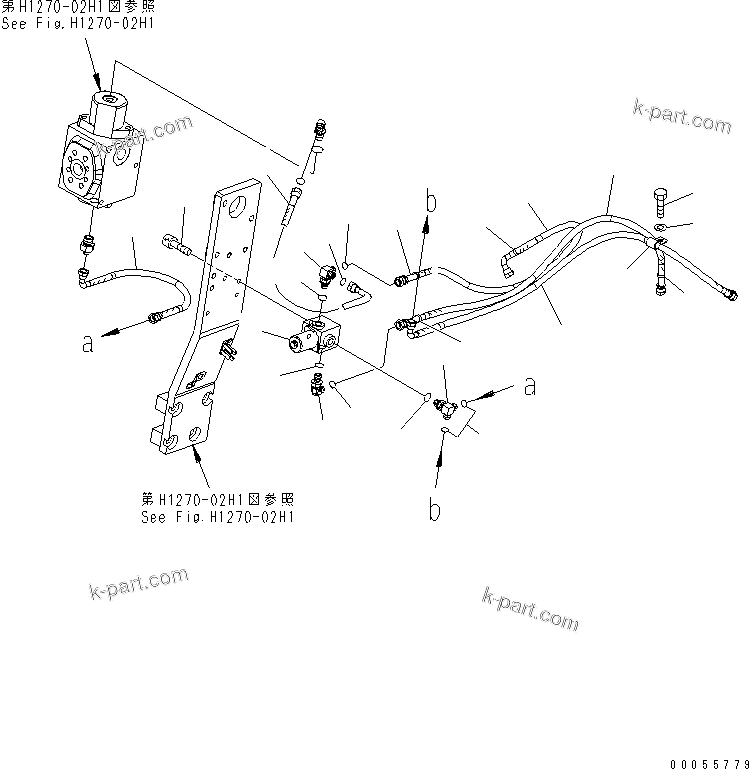 第H1270-02H1図参照
See Fig.H1270-02H1

k-part.com

k-part.com

b

a

a

b

第H1270-02H1図参照
See Fig.H1270-02H1

k-part.com

k-part.com

00055779