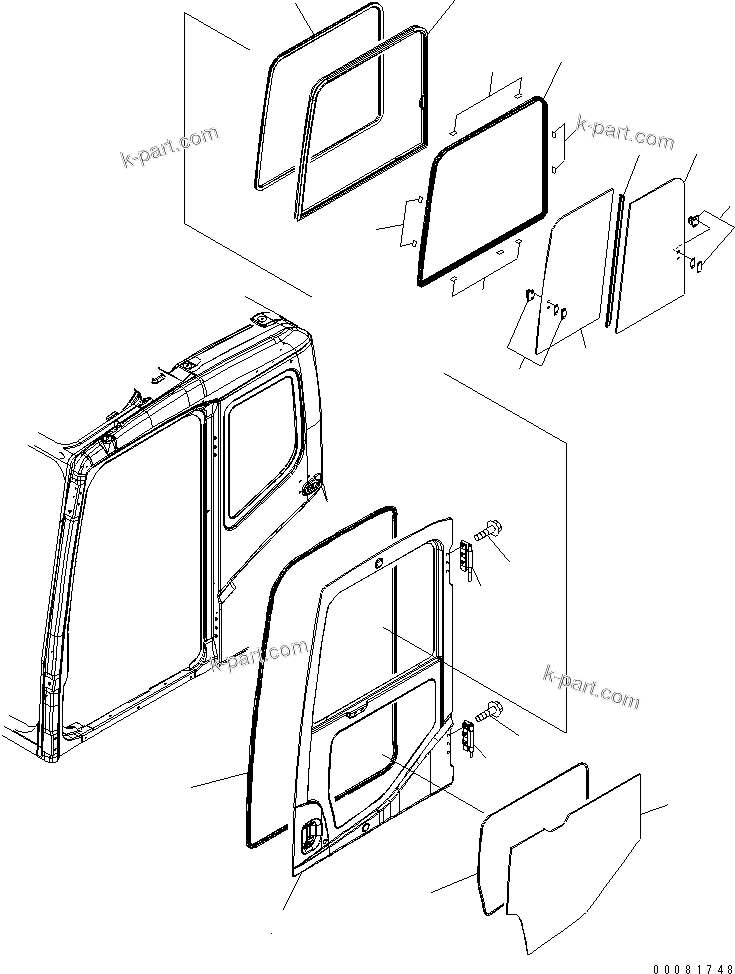 k-part.com
k-part.com
k-part.com
k-part.com
00081748