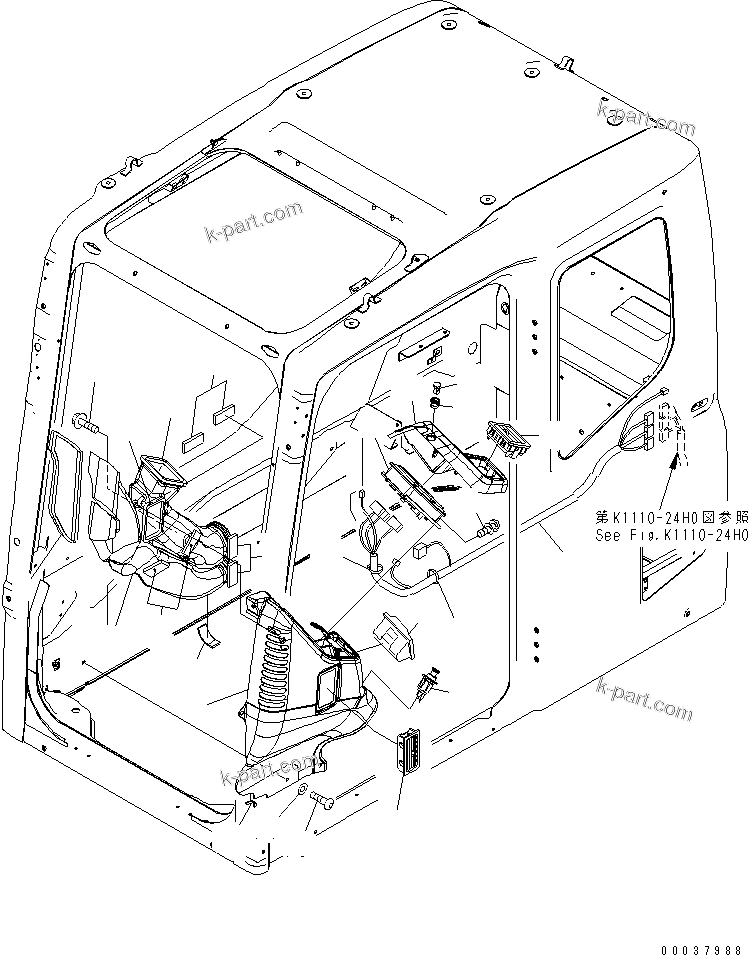 k-part.com

k-part.com

第K1110-24H0図参照
See Fig.K1110-24H0

k-part.com

k-part.com

00037988