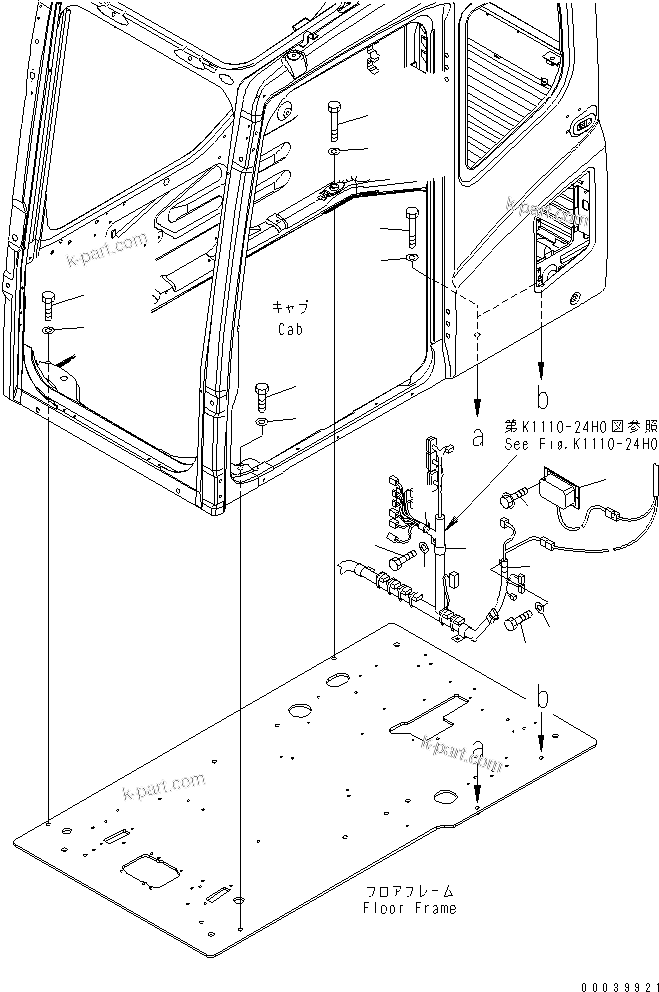 k-part.com

k-part.com

キャブ
Cab

b

a

第K1110-24H0図参照
See Fig.K1110-24H0

b

a

k-part.com

k-part.com

フロアフレーム
Floor Frame

00039921