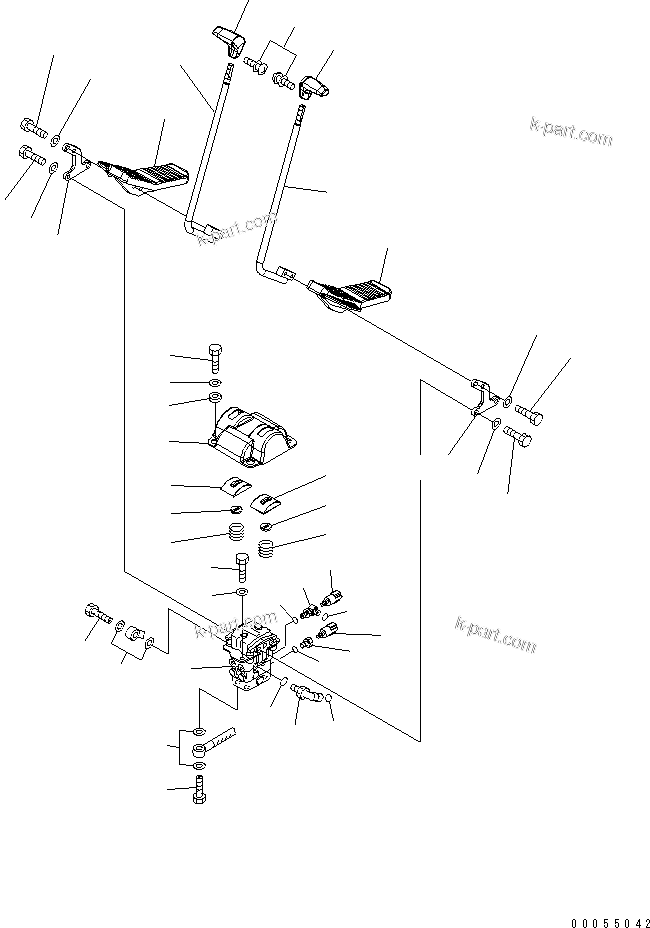 k-part.com

k-part.com

k-part.com

k-part.com

00055042