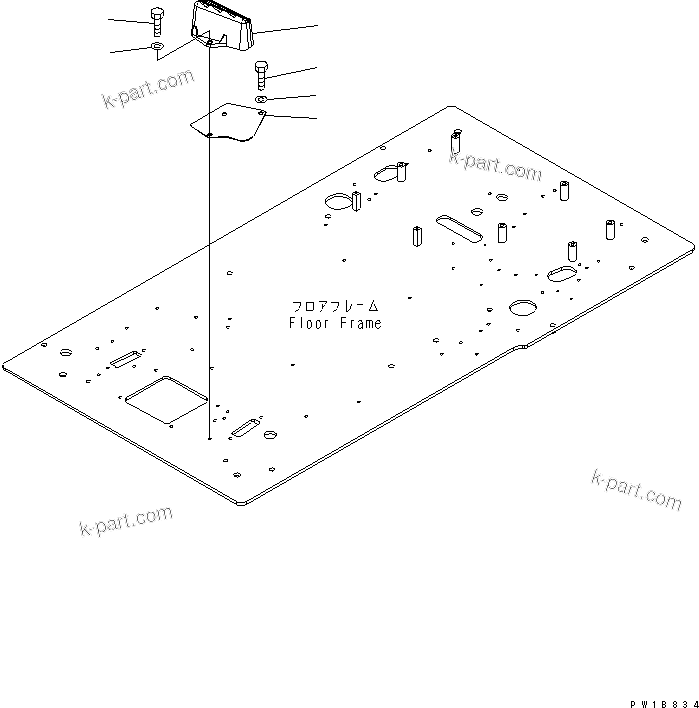 k-part.com

k-part.com

フロアフレーム
Floor Frame

k-part.com

k-part.com

PW1B834