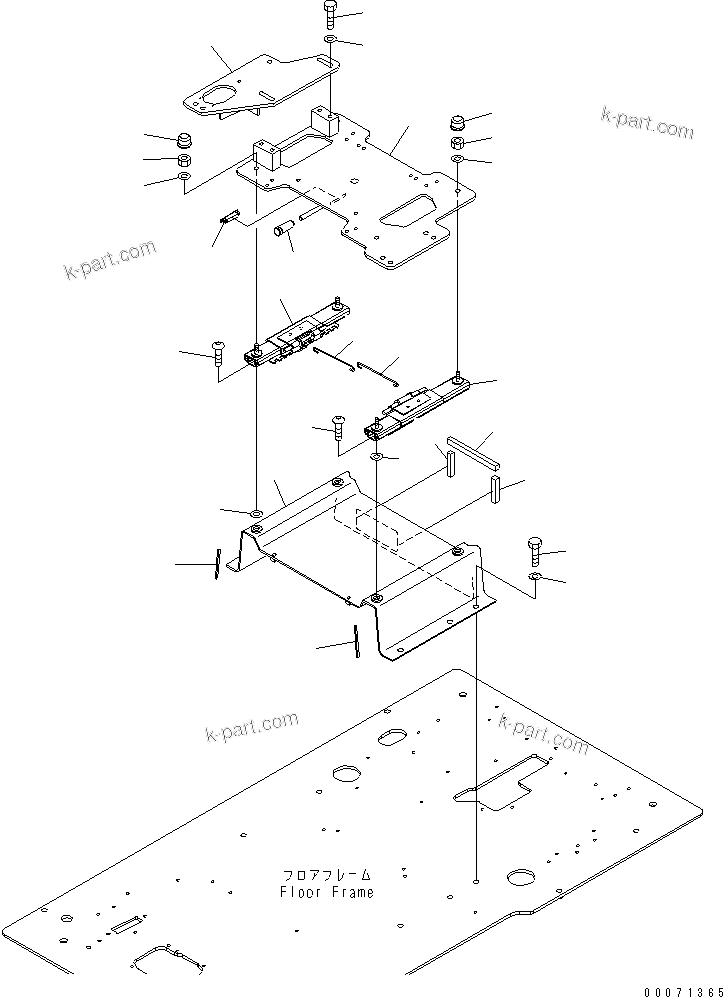 k-part.com

k-part.com

k-part.com

k-part.com

フロアフレーム
Floor Frame

00071365