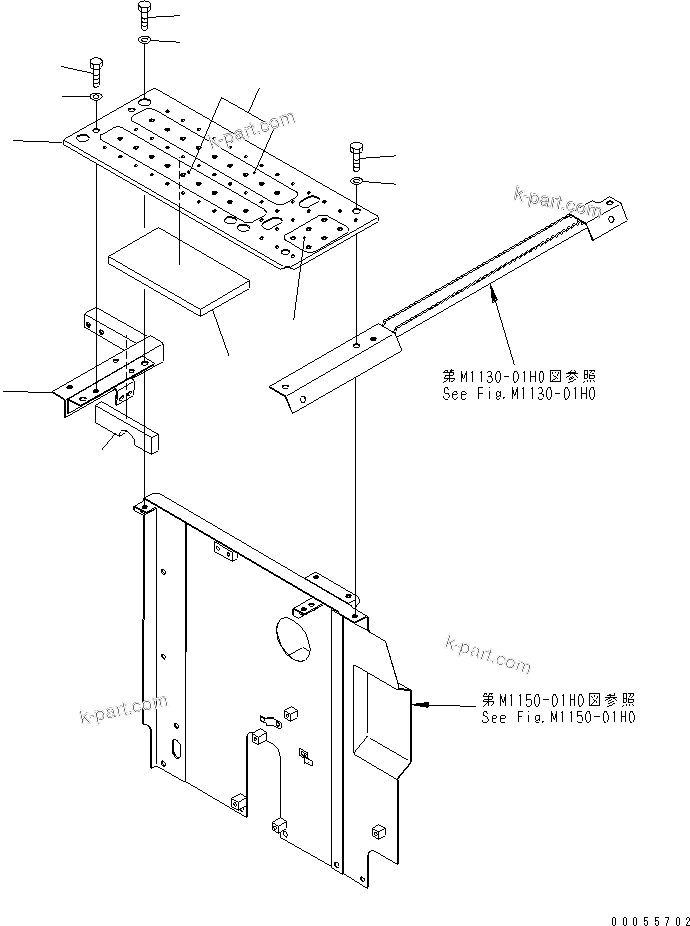 k-part.com

k-part.com

第M1130-01H0図参照
See Fig.M1130-01H0

k-part.com

k-part.com

第M1150-01H0図参照
See Fig.M1150-01H0

00055702