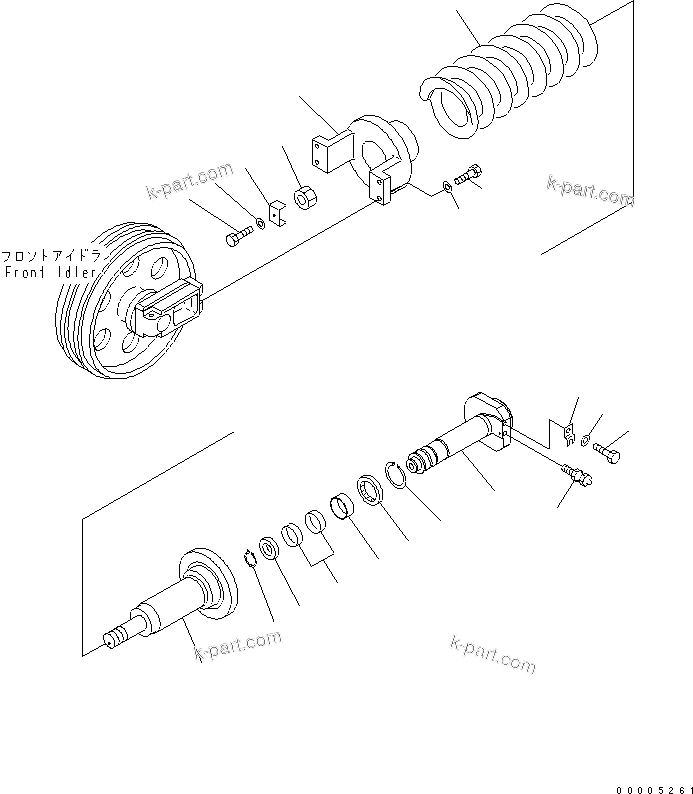 k-part.com
k-part.com
フロントアイドラ
Front Idler
k-part.com
k-part.com
00005261