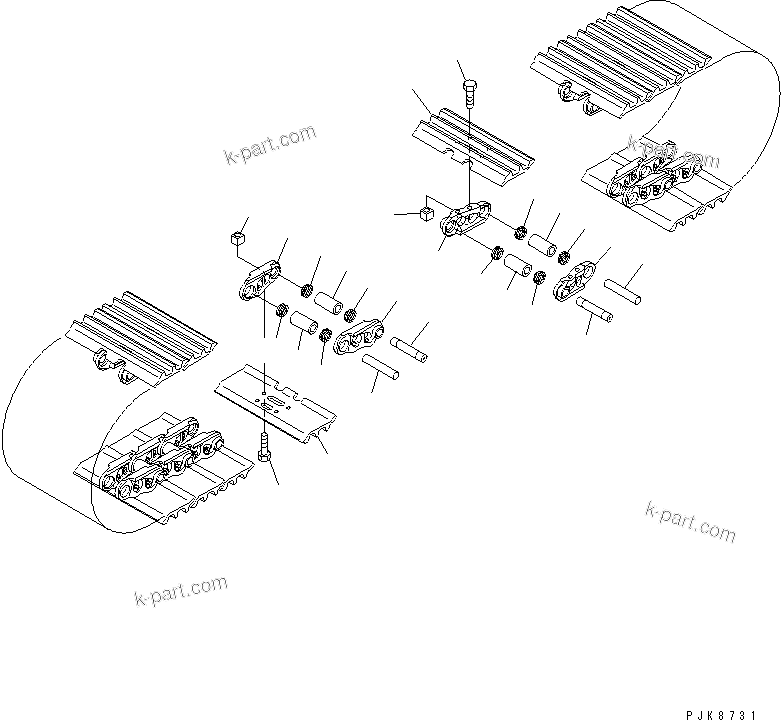 k-part.com

k-part.com

k-part.com

k-part.com

PJK8731