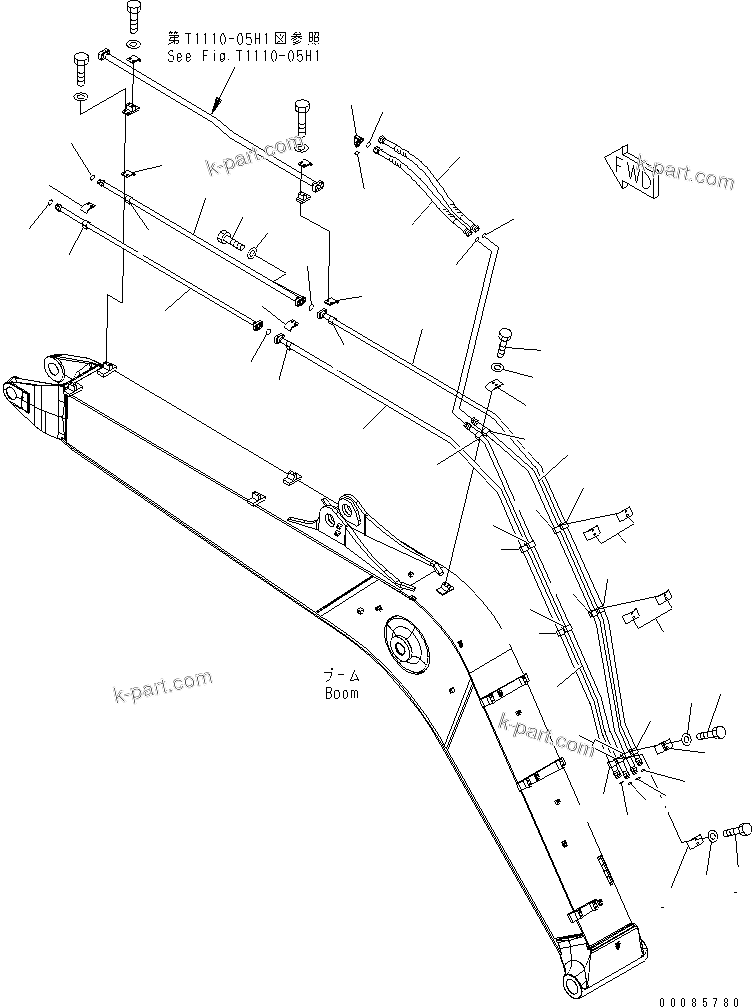 第T1110-05H1図参照
See Fig.T1110-05H1

k-part.com

FWD

k-part.com

ブーム
Boom

k-part.com

k-part.com

00085780