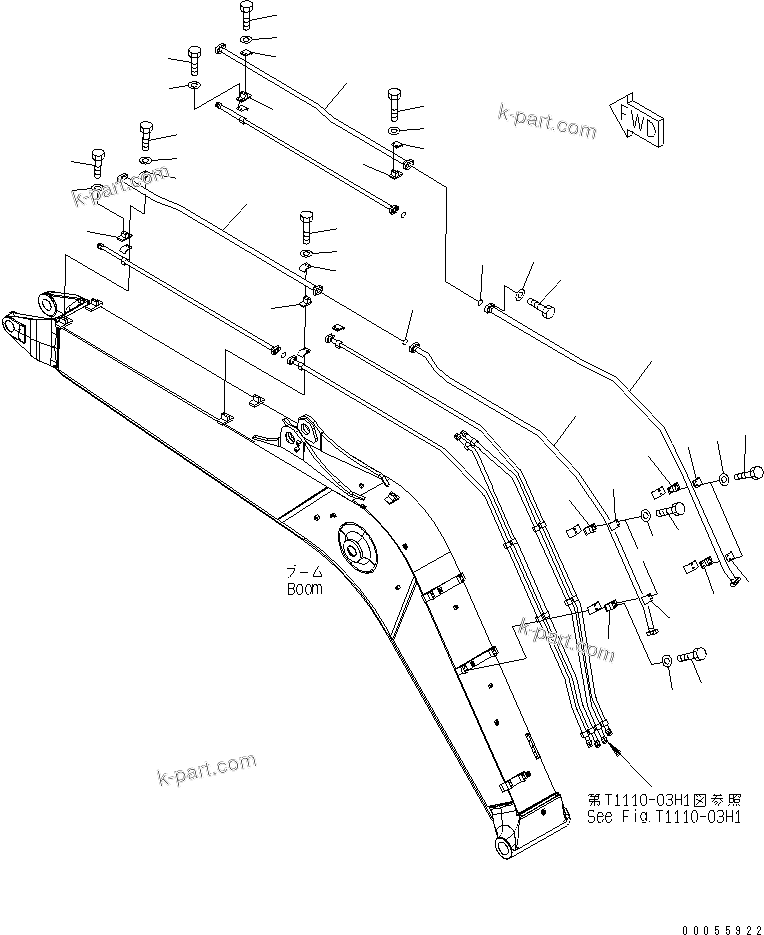 k-part.com

FWD

k-part.com

ブーム
Boom

k-part.com

k-part.com

第T1110-03H1図参照
See Fig.T1110-03H1

00055922