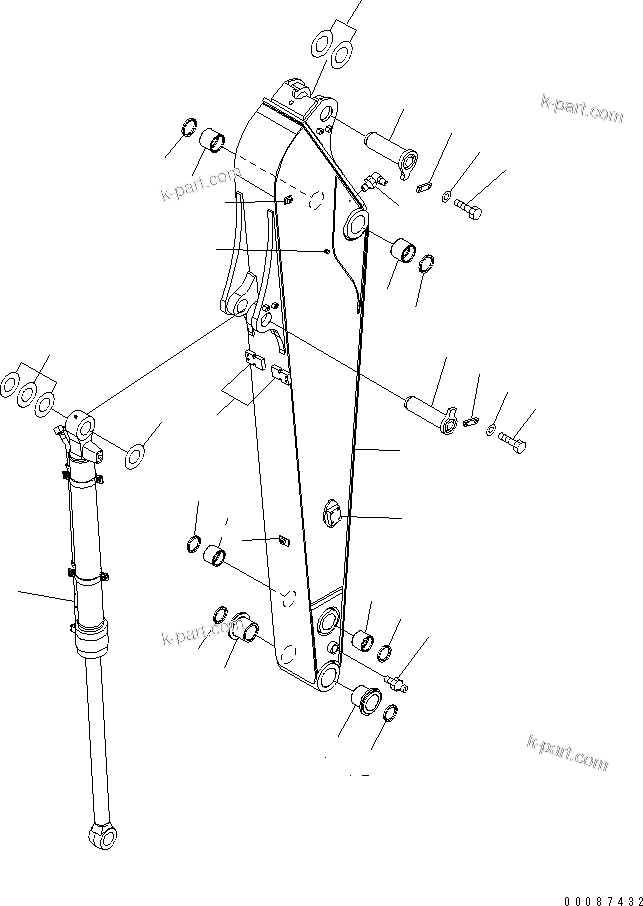 k-part.com
k-part.com
k-part.com
k-part.com
00087432