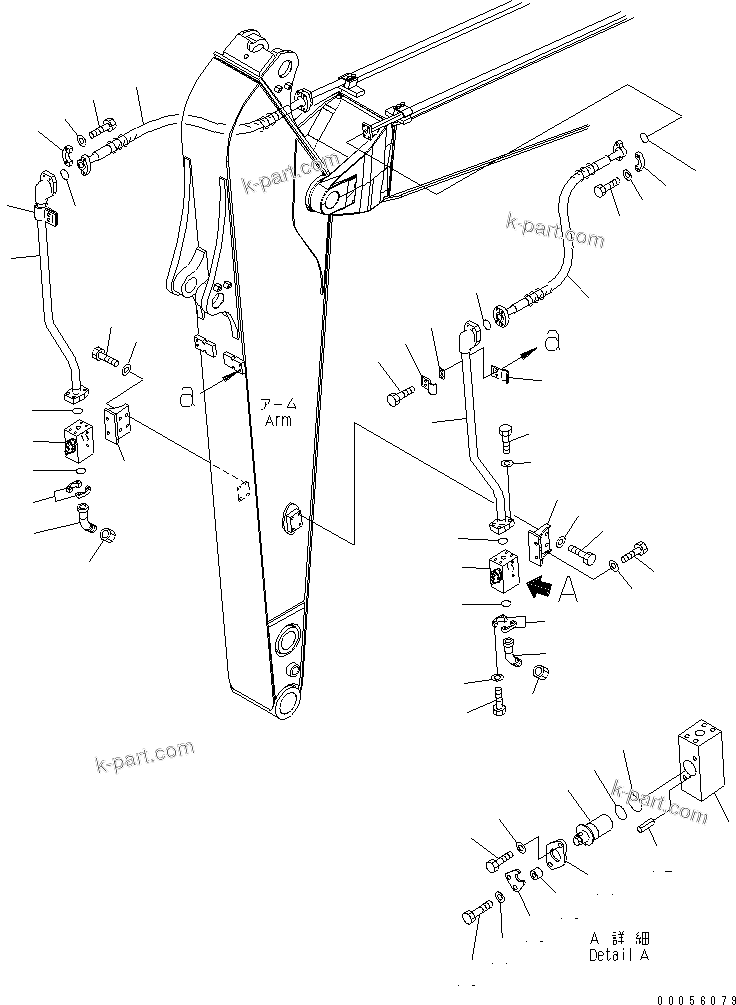 k-part.com

k-part.com

a

a

アーム
Arm

A

k-part.com

k-part.com

A 詳細
Detail A

00056079