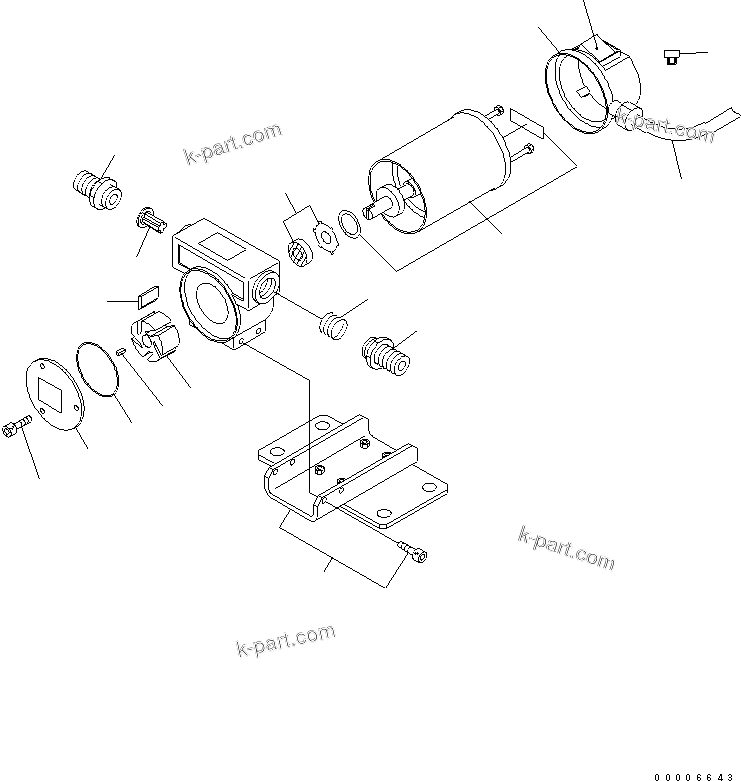 k-part.com

k-part.com

k-part.com

k-part.com

00006643