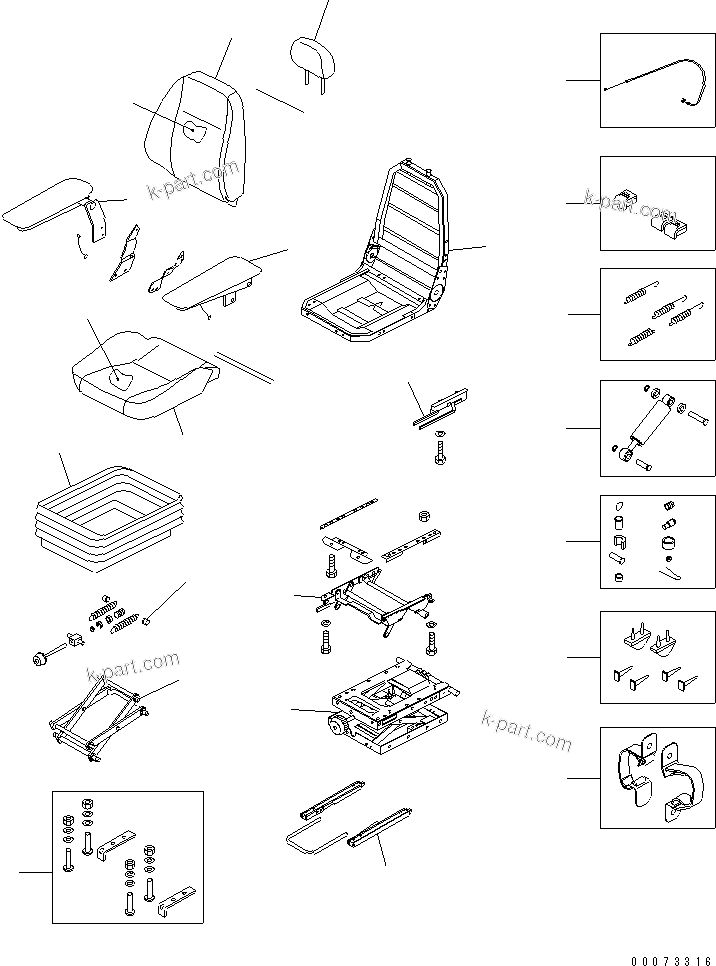 k-part.com
k-part.com
k-part.com
k-part.com
00073316