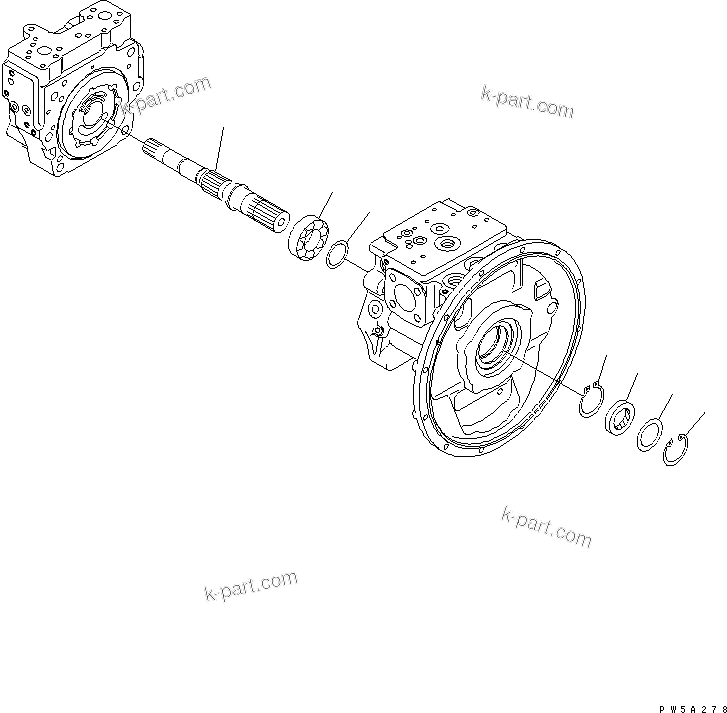 k-part.com

k-part.com

k-part.com

k-part.com

PW5A278