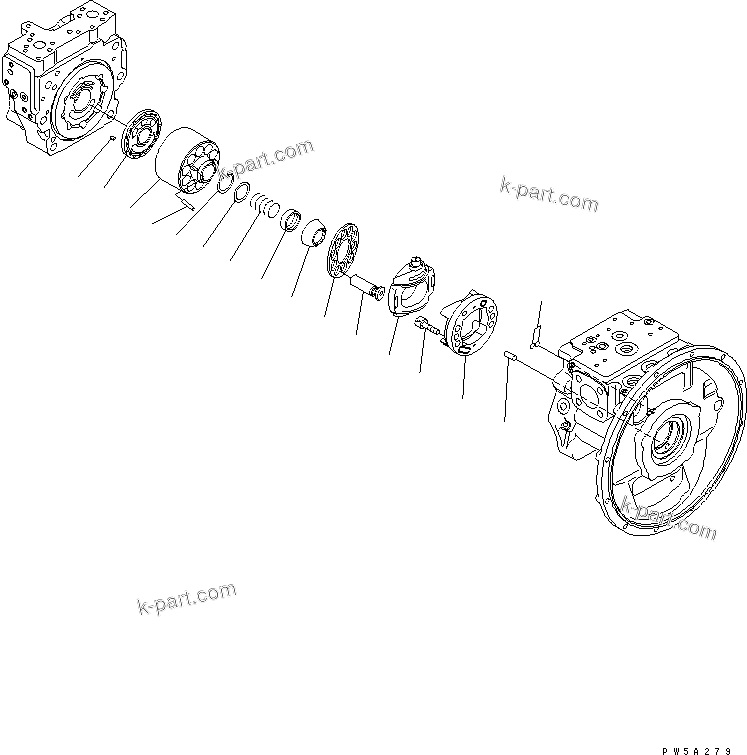 k-part.com

k-part.com

k-part.com

k-part.com

PW5A279