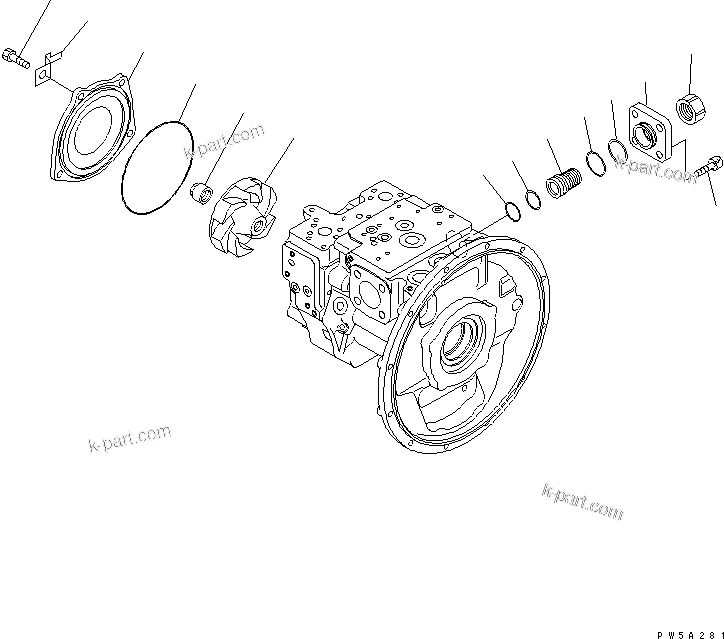 k-part.com

k-part.com

k-part.com

k-part.com

PW5A281