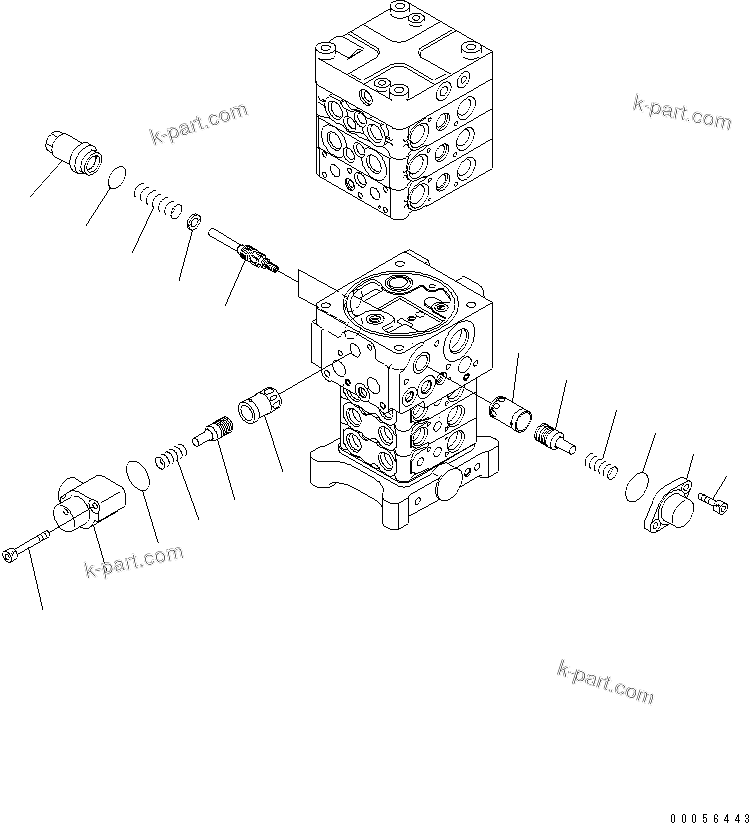 k-part.com
k-part.com
k-part.com
k-part.com
00056443