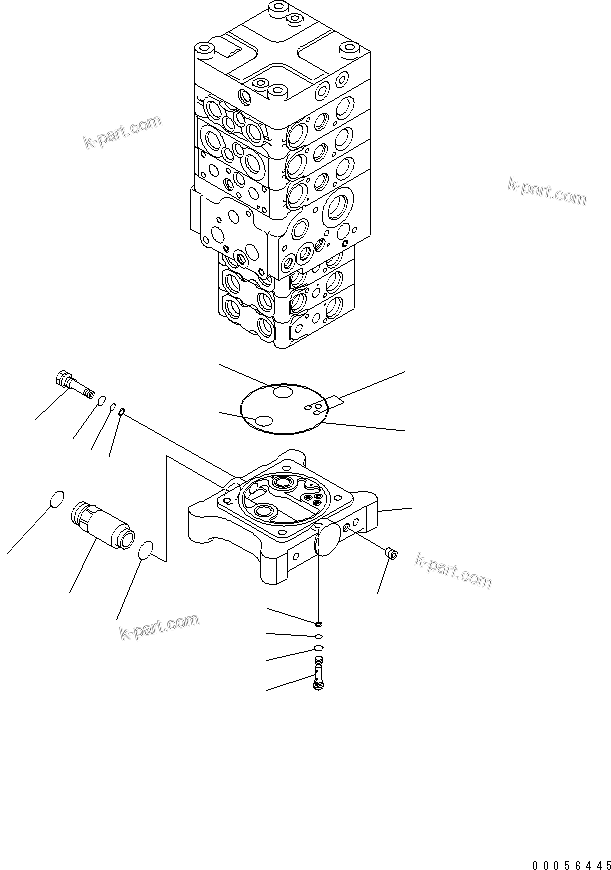 k-part.com

k-part.com

k-part.com

k-part.com

00056445