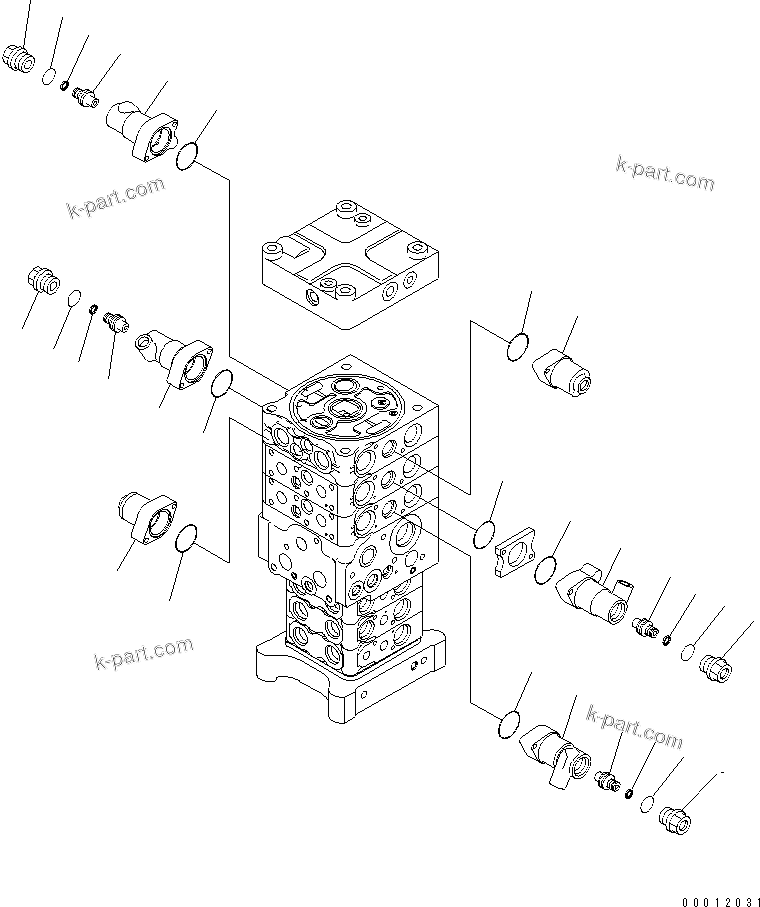 k-part.com
k-part.com
k-part.com
k-part.com
00012031