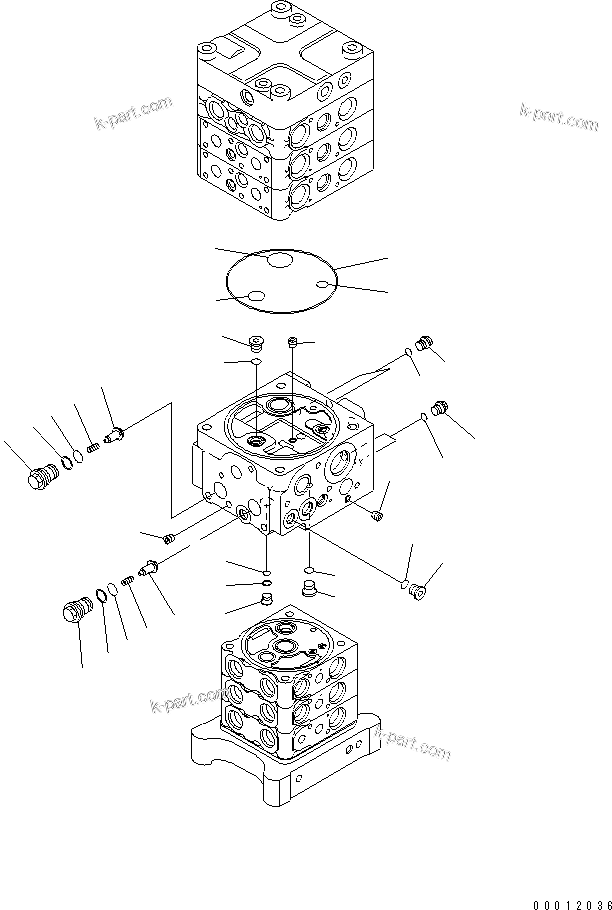 k-part.com
k-part.com
k-part.com
k-part.com
00012036