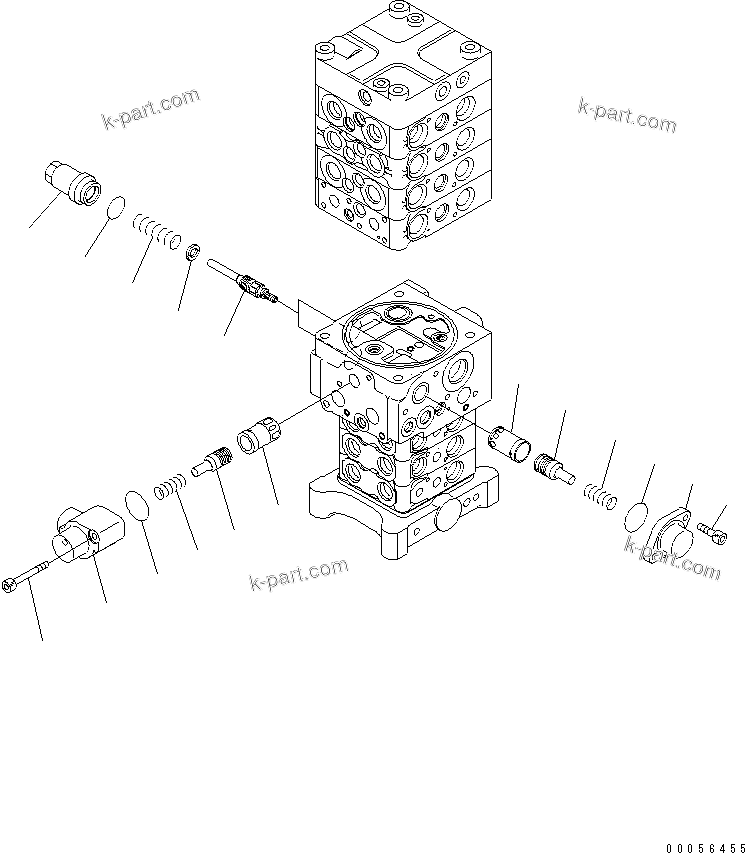 k-part.com
k-part.com
k-part.com
k-part.com
00056455