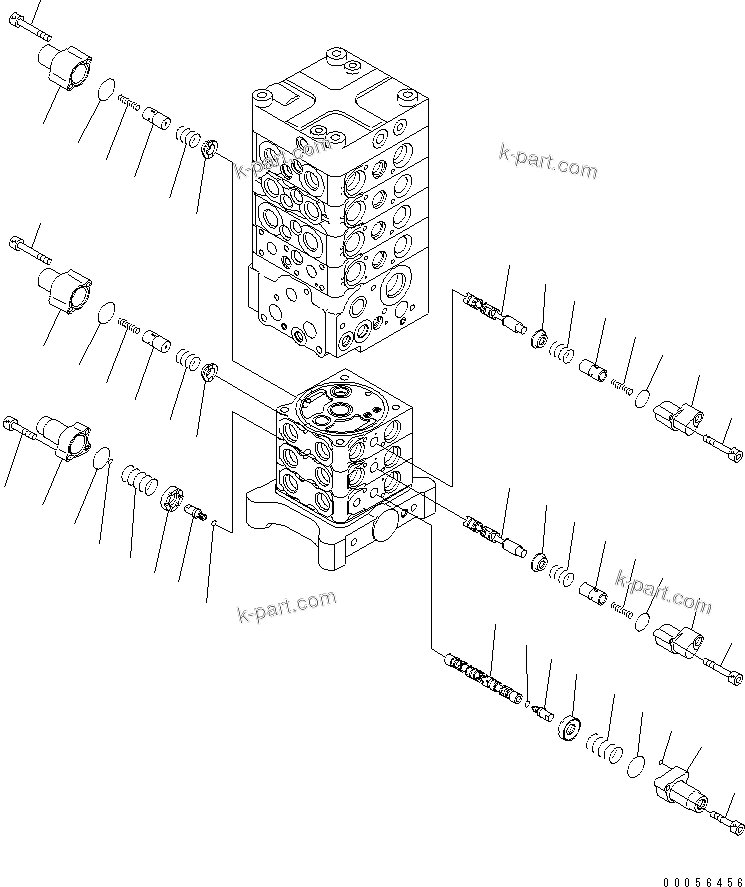 k-part.com

k-part.com

k-part.com

k-part.com

00056456