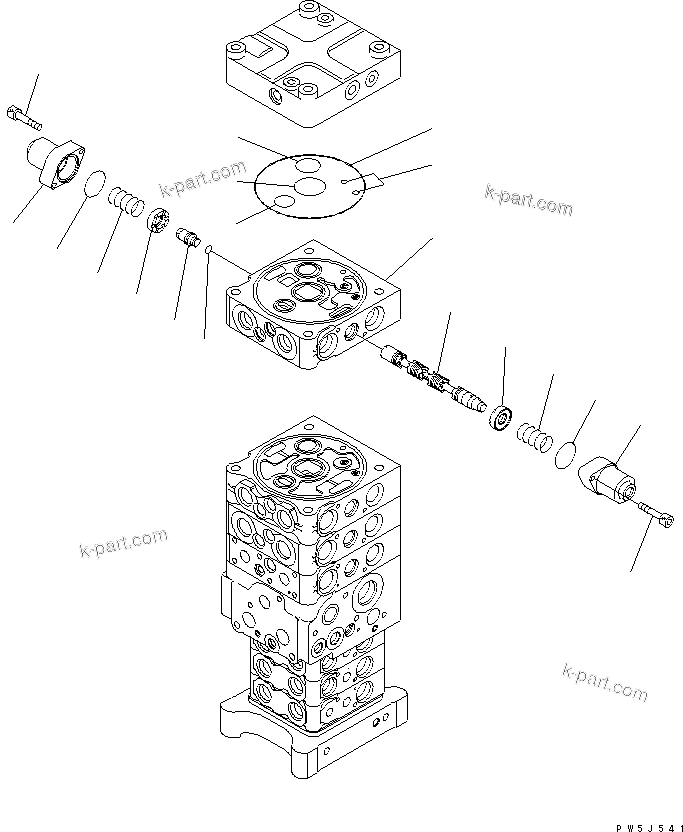 k-part.com

k-part.com

k-part.com

k-part.com

PW5J541