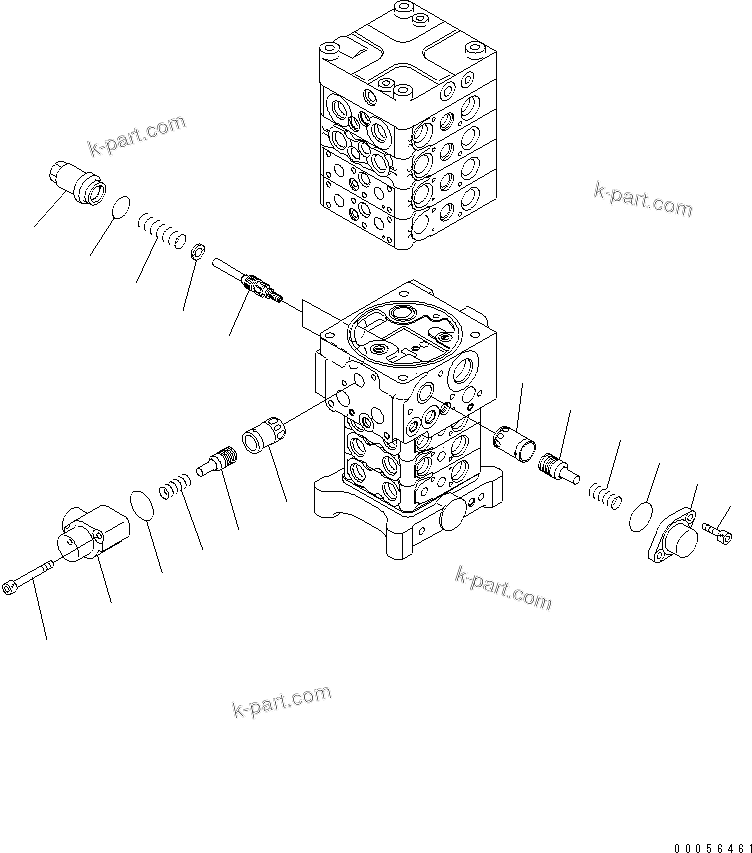 k-part.com

k-part.com

k-part.com

k-part.com

00056461