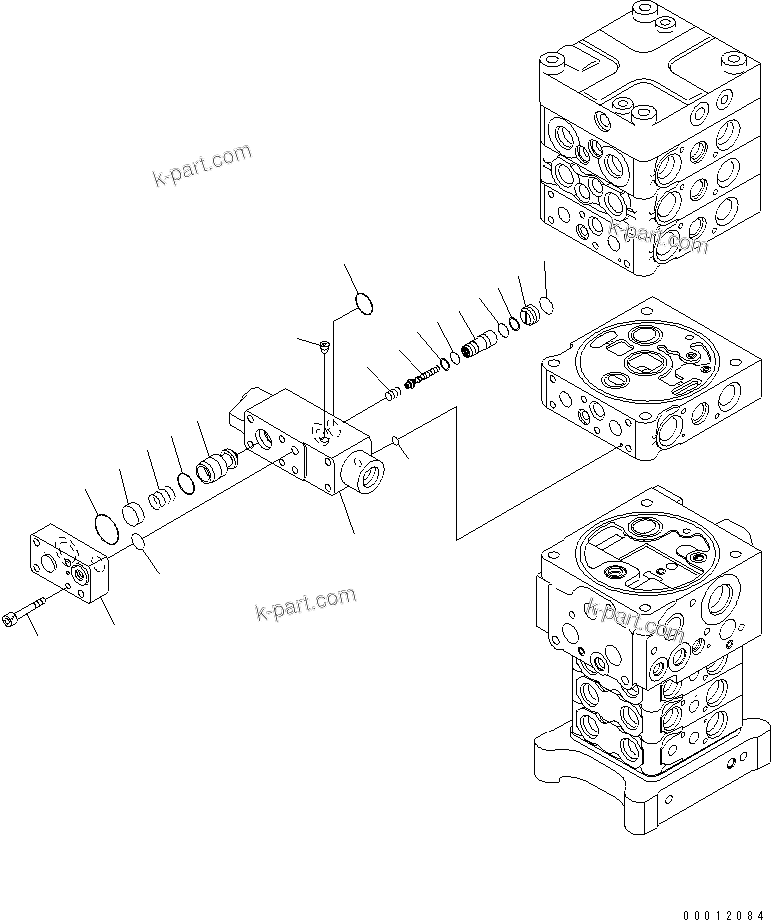 k-part.com

k-part.com

k-part.com

k-part.com

00012084