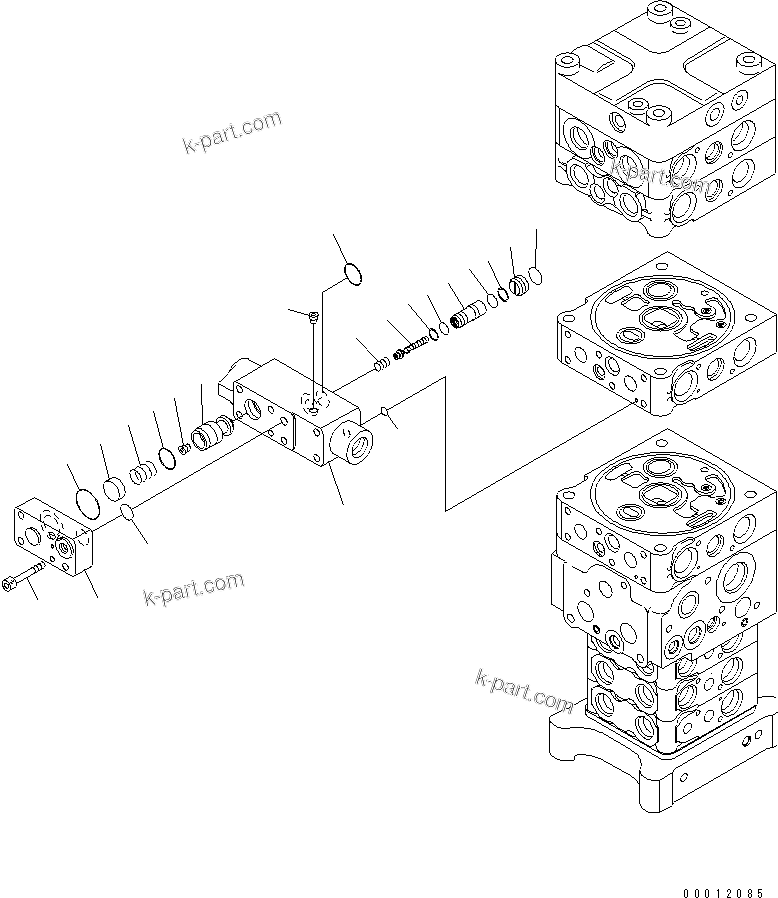 k-part.com

k-part.com

k-part.com

k-part.com

00012085