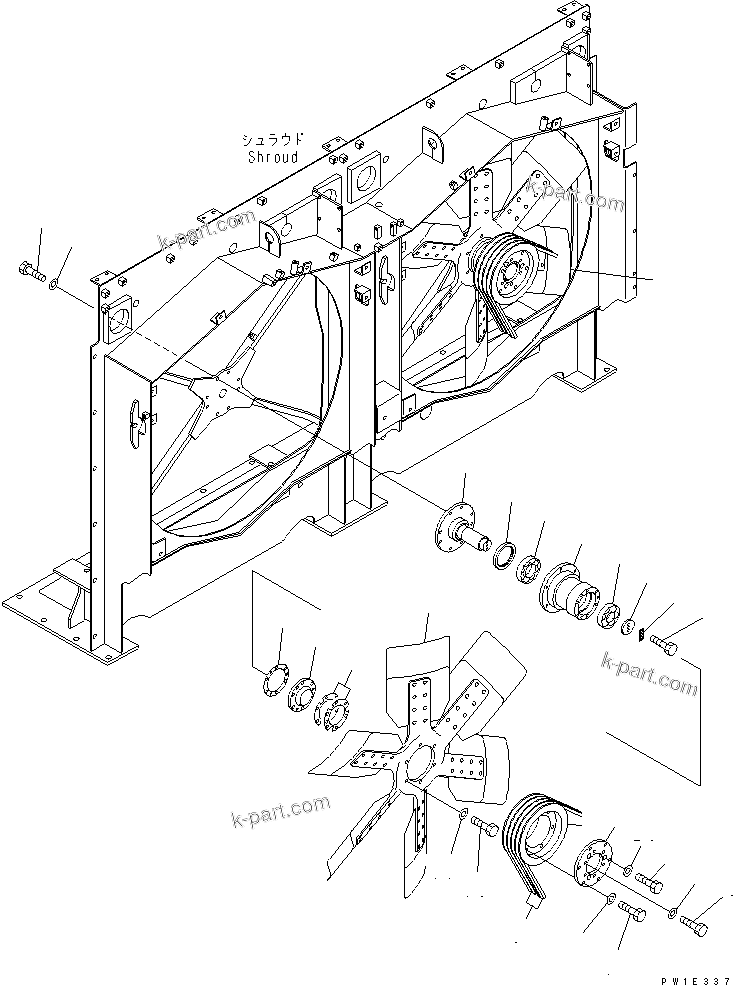 シュラウド
Shroud

k-part.com
k-part.com
k-part.com
k-part.com

PW1E337