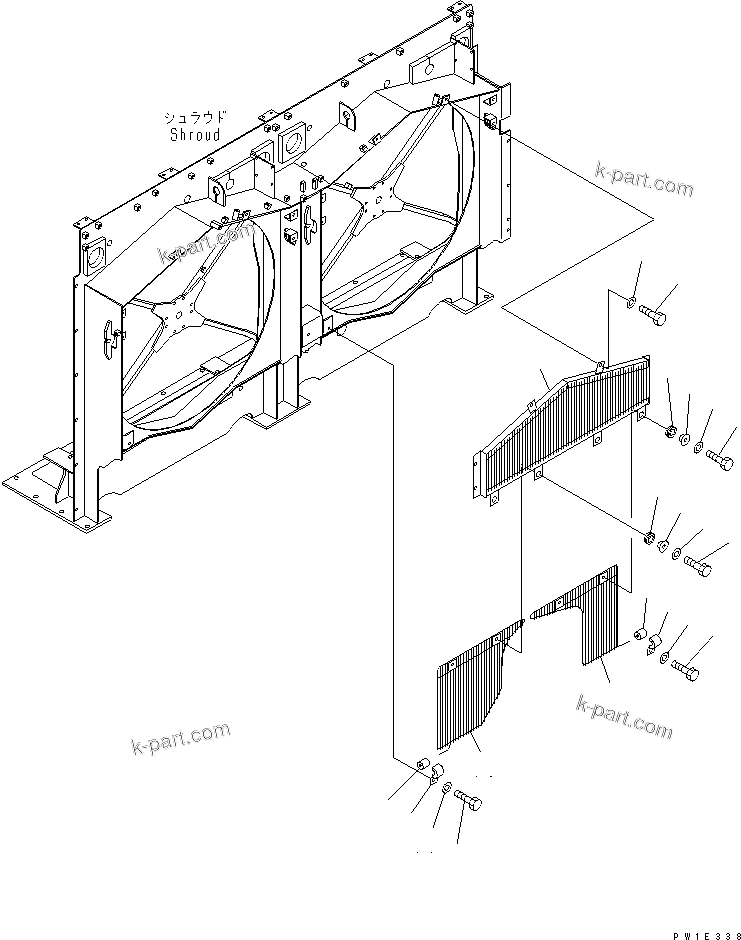 シュラウド
Shroud

k-part.com

k-part.com

k-part.com

k-part.com

PW1E338