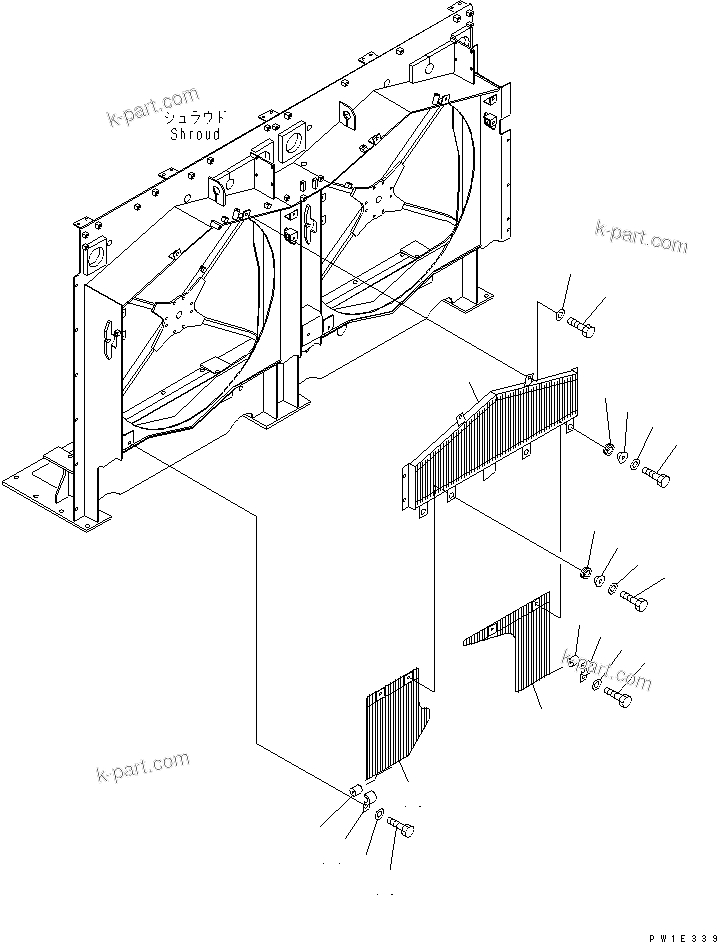 k-part.com
シュラウド
Shroud
k-part.com
k-part.com
k-part.com
PW1E339