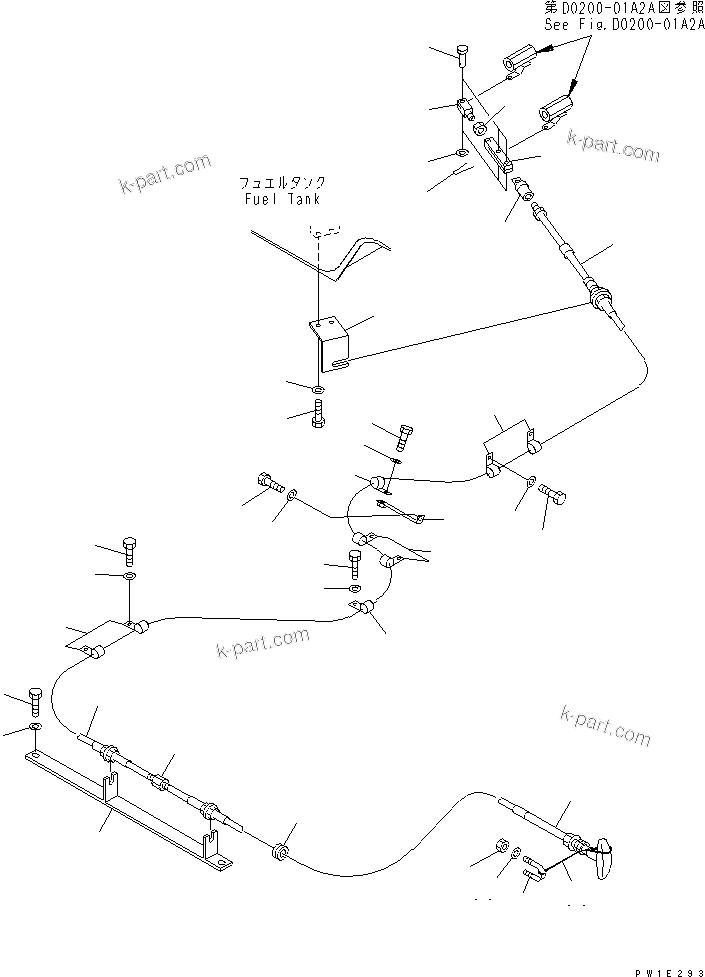 第D0200-01A2A図参照
See Fig.D0200-01A2A

k-part.com

k-part.com

フュエルタンク
Fuel Tank

k-part.com

k-part.com

PW1E293