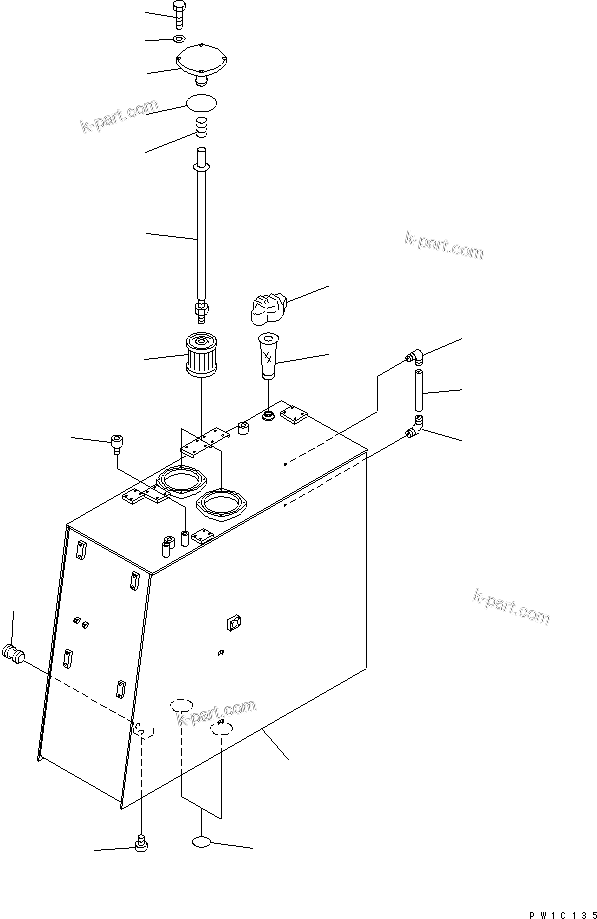 k-part.com

k-part.com

k-part.com

k-part.com

PW1C135