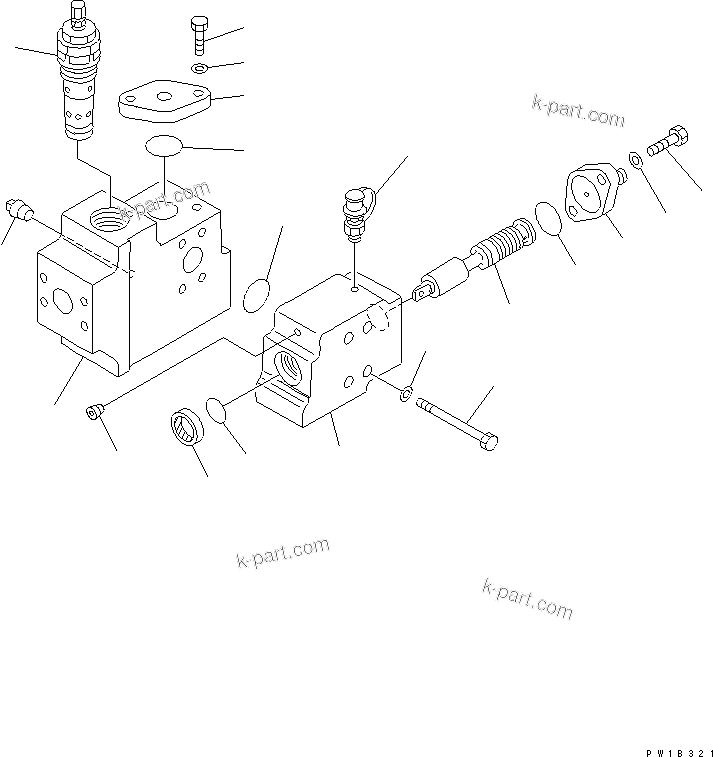 k-part.com

k-part.com

k-part.com

k-part.com

PW1B321