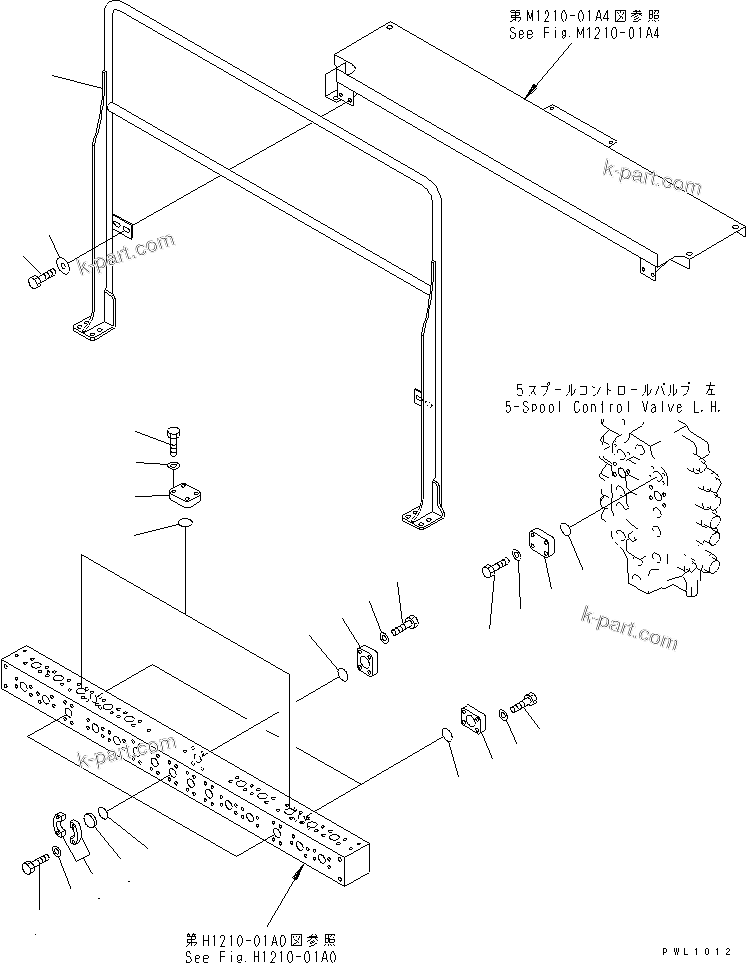 第M1210-01A4図参照
See Fig.M1210-01A4

k-part.com

k-part.com

5スプールコントロールバルブ 左
5-Spool Control Valve L.H.

k-part.com

k-part.com

第H1210-01A0図参照
See Fig.H1210-01A0

PWL1012