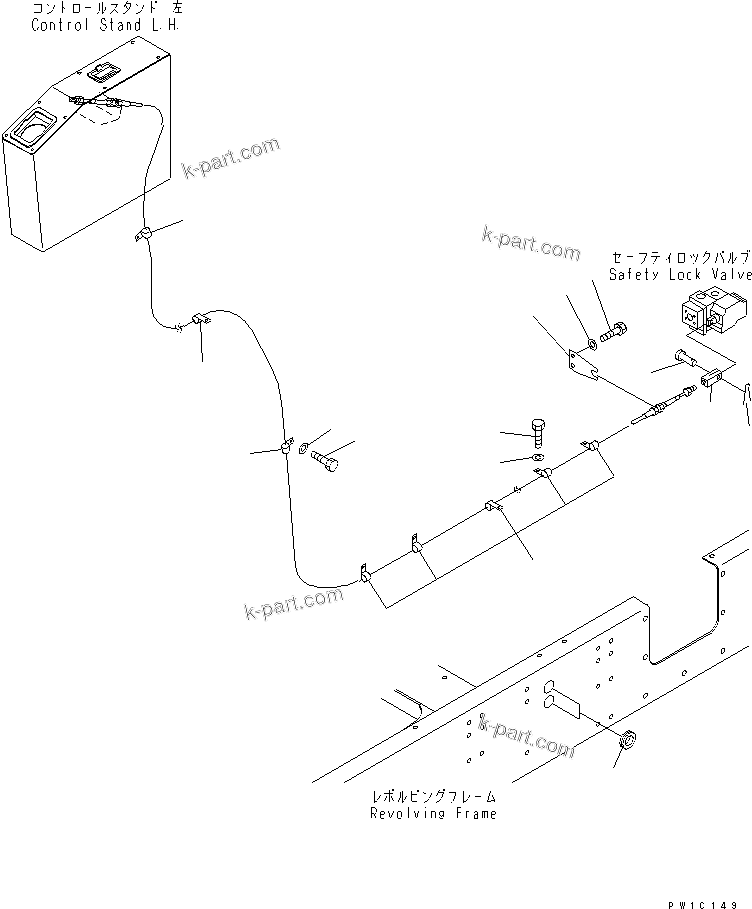 コントロールスタンド 左
Control Stand L.H.

k-part.com

k-part.com

セーフティロックバルブ
Safety Lock Valve

k-part.com

k-part.com

レボルビングフレーム
Revolving Frame

PW1C149