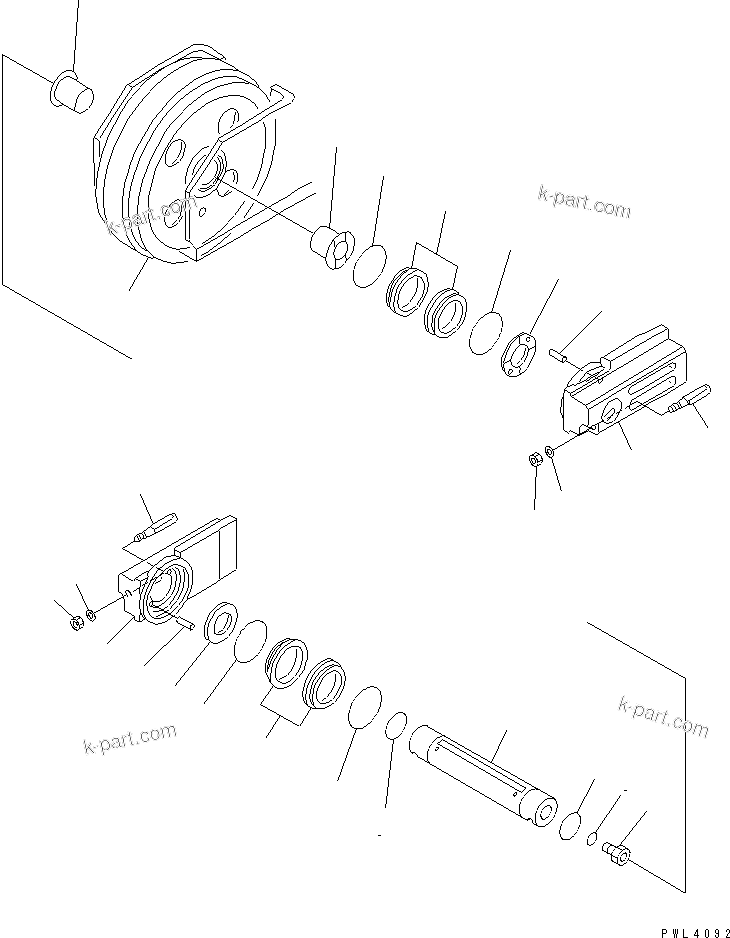 k-part.com
k-part.com
k-part.com
k-part.com
PWL4092