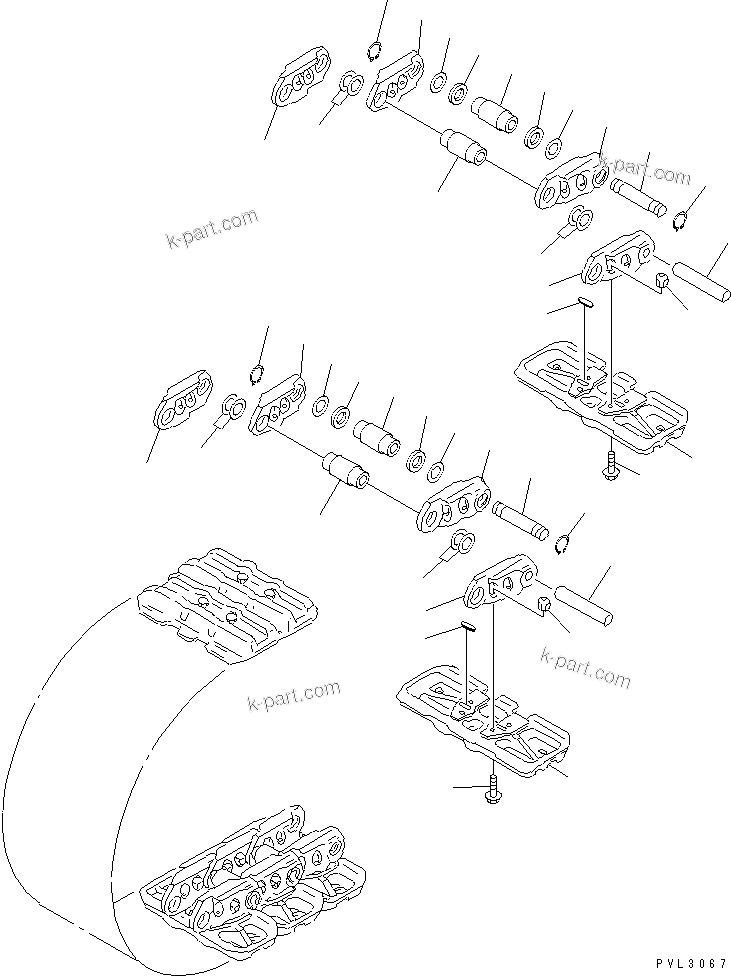 k-part.com

k-part.com

k-part.com

k-part.com

PVL3067