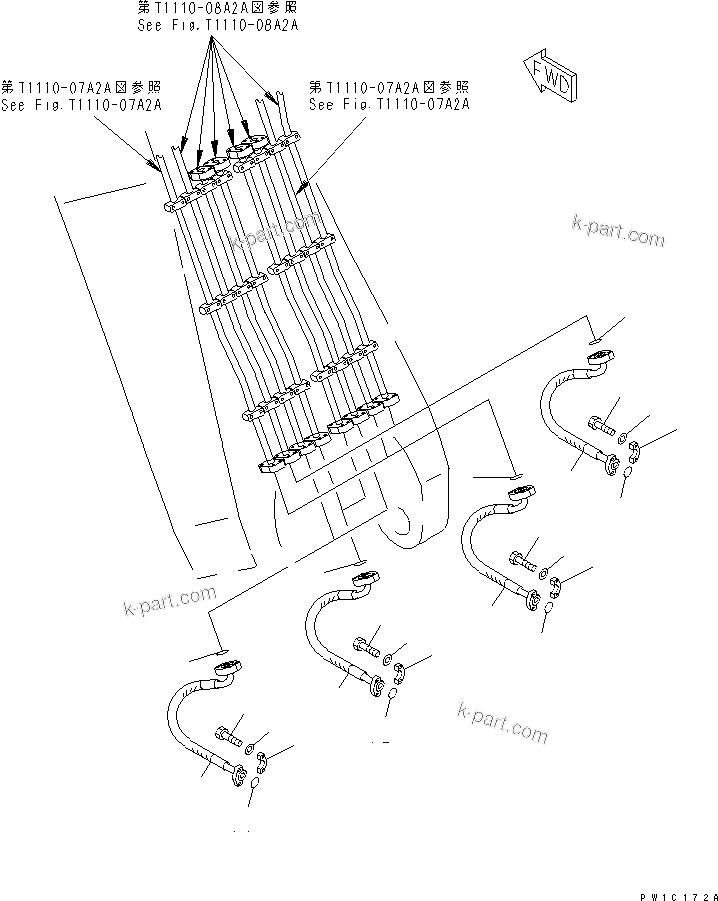 第T1110-08A2A図参照
See Fig.T1110-08A2A

第T1110-07A2A図参照
See Fig.T1110-07A2A

第T1110-07A2A図参照
See Fig.T1110-07A2A

FWD

k-part.com

k-part.com

k-part.com

k-part.com

PW1C172A