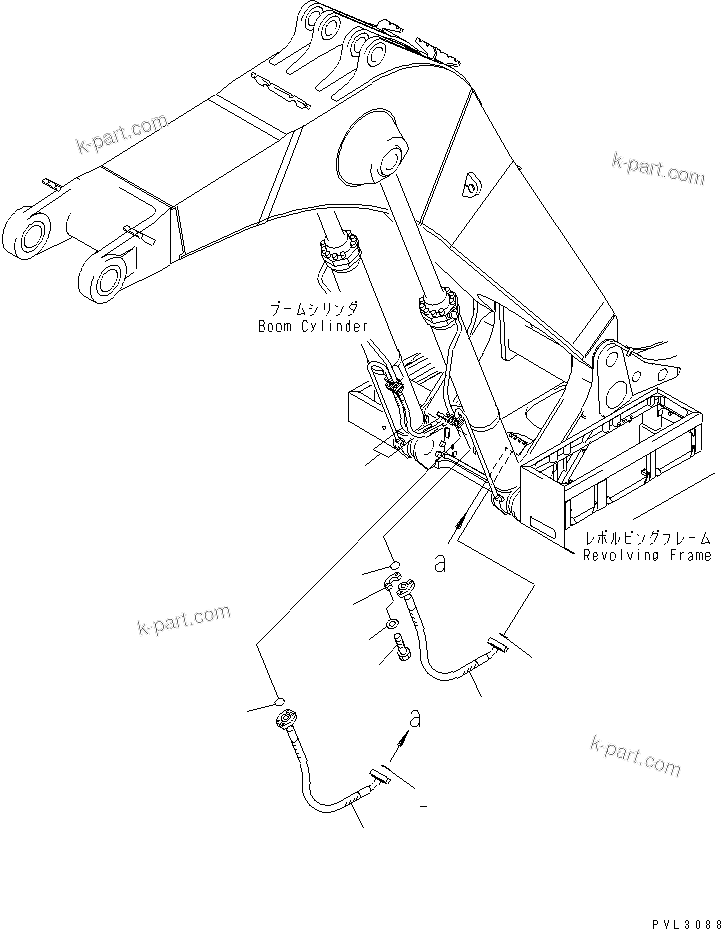 k-part.com

k-part.com

ブームシリンダ
Boom Cylinder

レボルビングフレーム
Revolving Frame

a

k-part.com

a

k-part.com

PVL3088