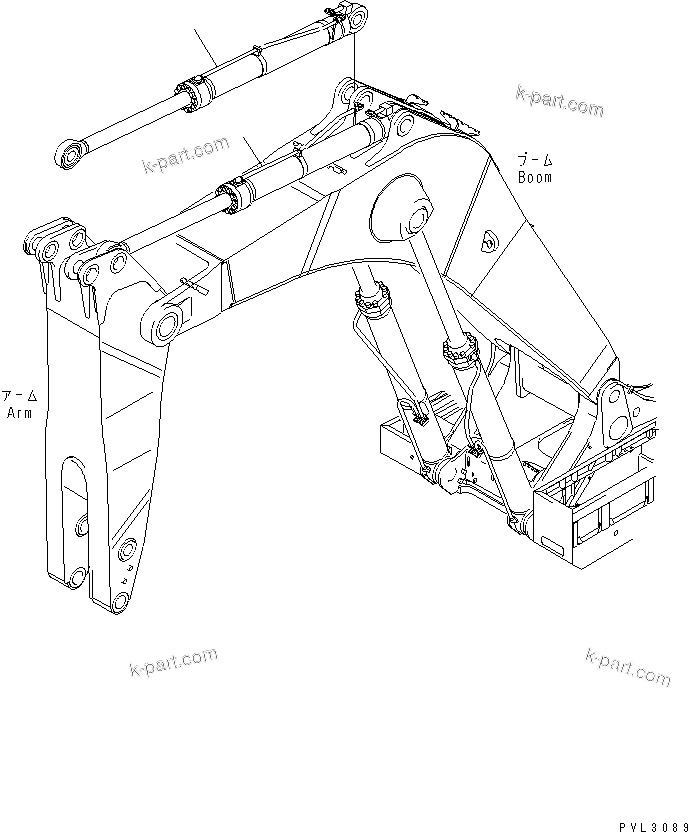 k-part.com

k-part.com

ブーム
Boom

アーム
Arm

k-part.com

k-part.com

PVL3089