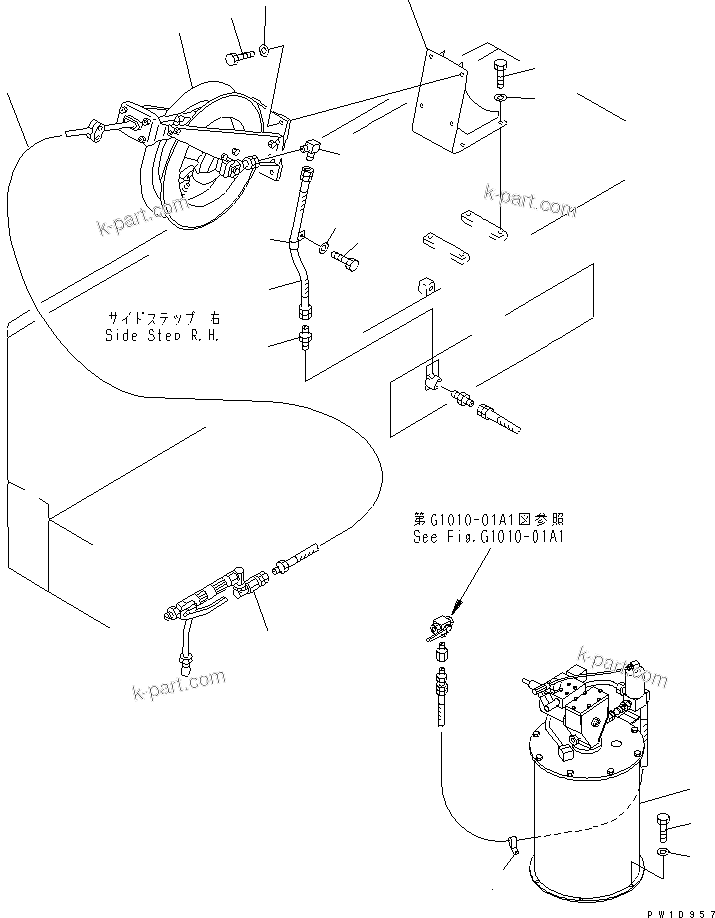 k-part.com

k-part.com

サイドステップ 右
Side Step R.H.

第G1010-01A1図参照
See Fig.G1010-01A1

k-part.com

k-part.com

PW10957