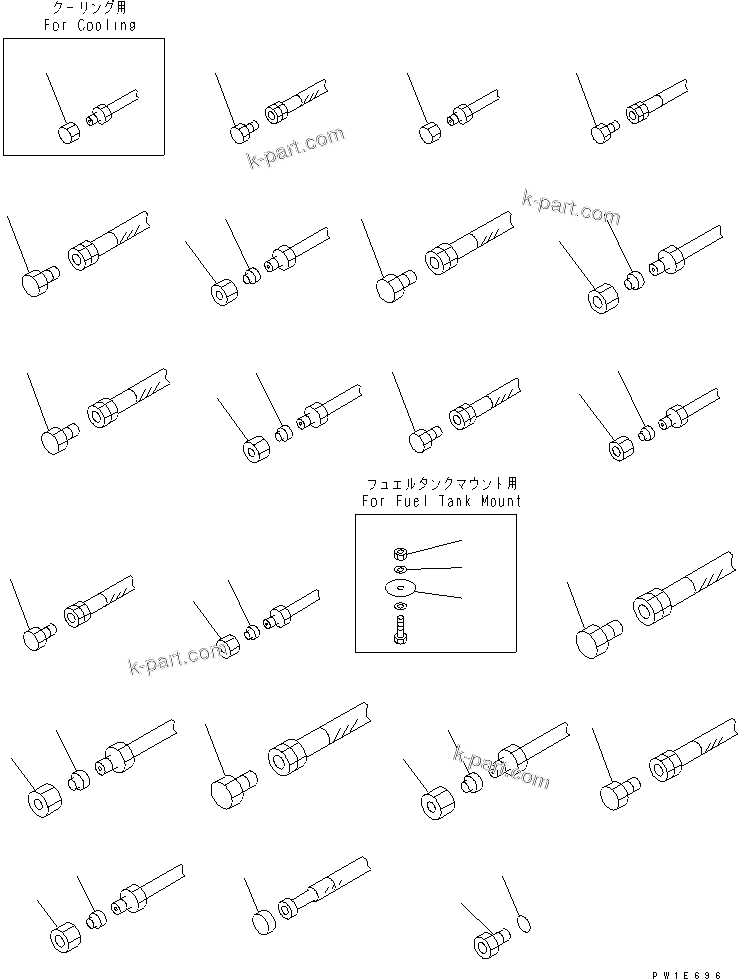 クーリング用
For Cooling

k-part.com

k-part.com

フュエルタンクマウント用
For Fuel Tank Mount

k-part.com

k-part.com

PW1E696