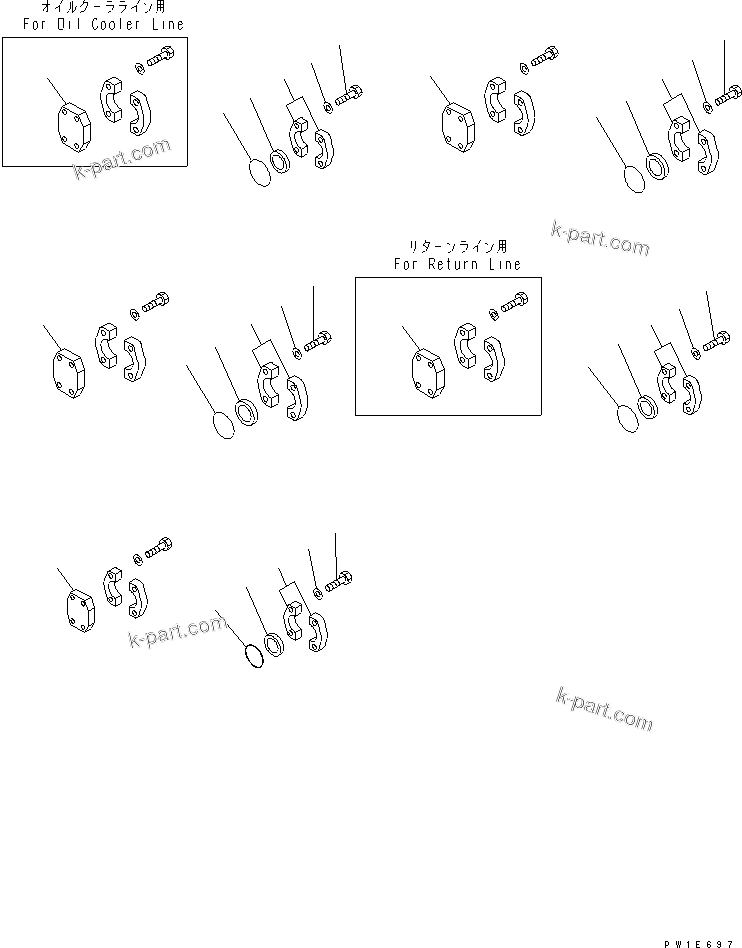 オイルクーラライン用
For Oil Cooler Line

k-part.com

k-part.com

リターンライン用
For Return Line

k-part.com

k-part.com

PW1E697