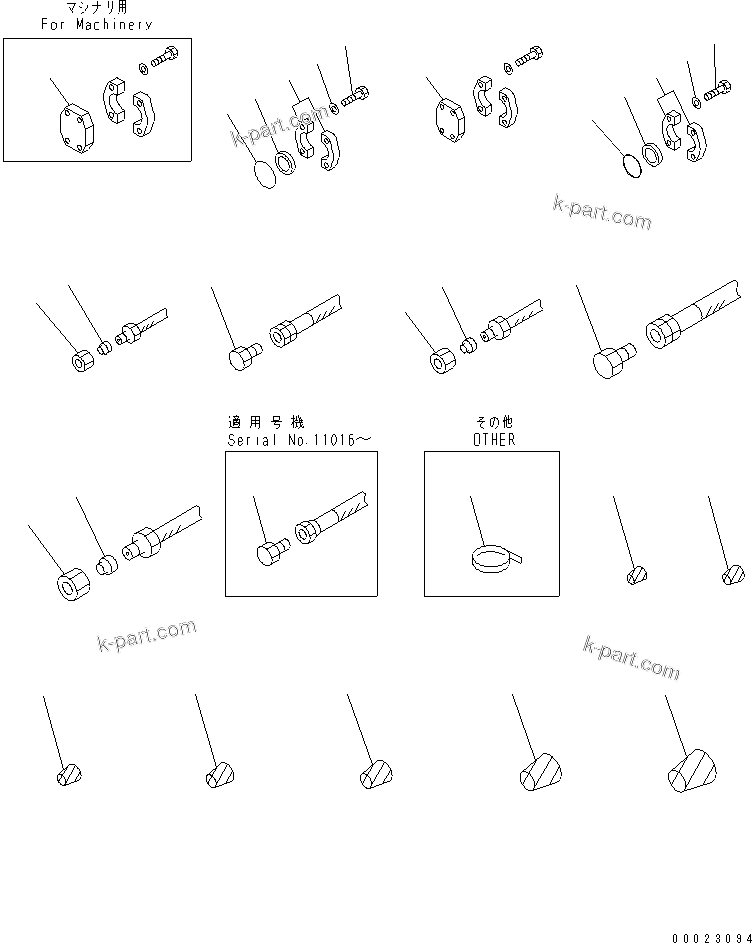 マシナリ用
For Machinery

k-part.com

k-part.com

適用号機
Serial No.11016～

その他
OTHER

k-part.com

k-part.com

00023094