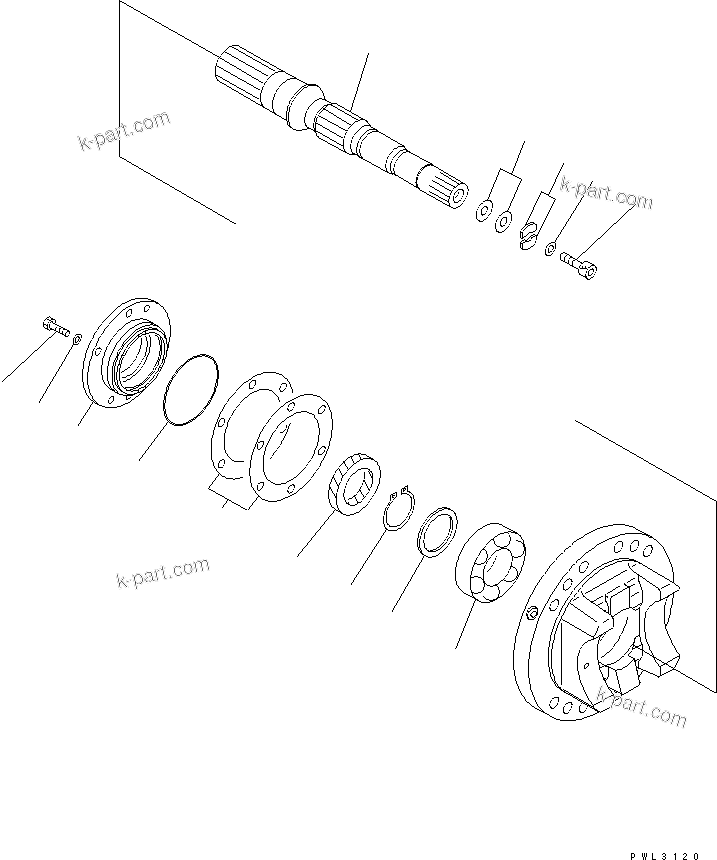 k-part.com

k-part.com

k-part.com

k-part.com

PWL3120