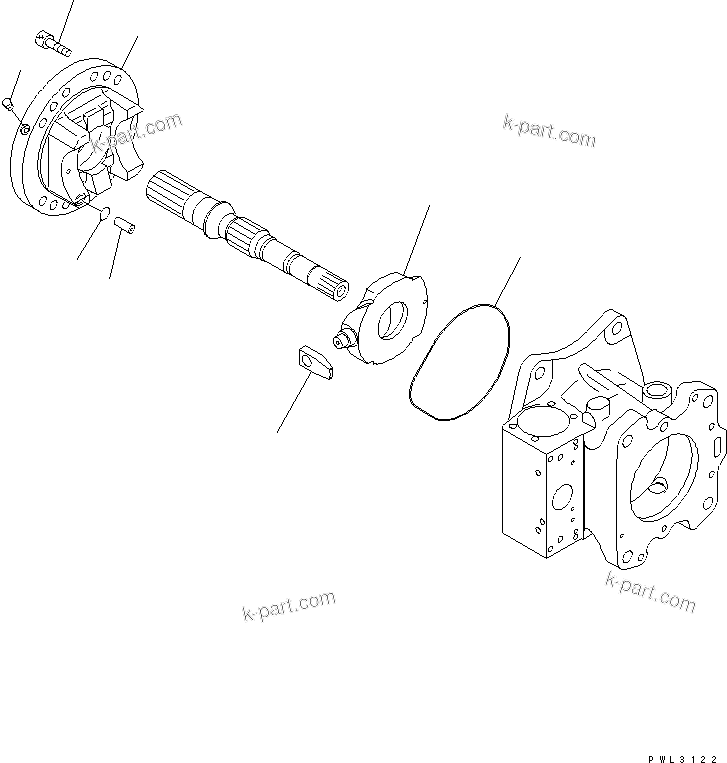 k-part.com

k-part.com

k-part.com

k-part.com

PWL3122