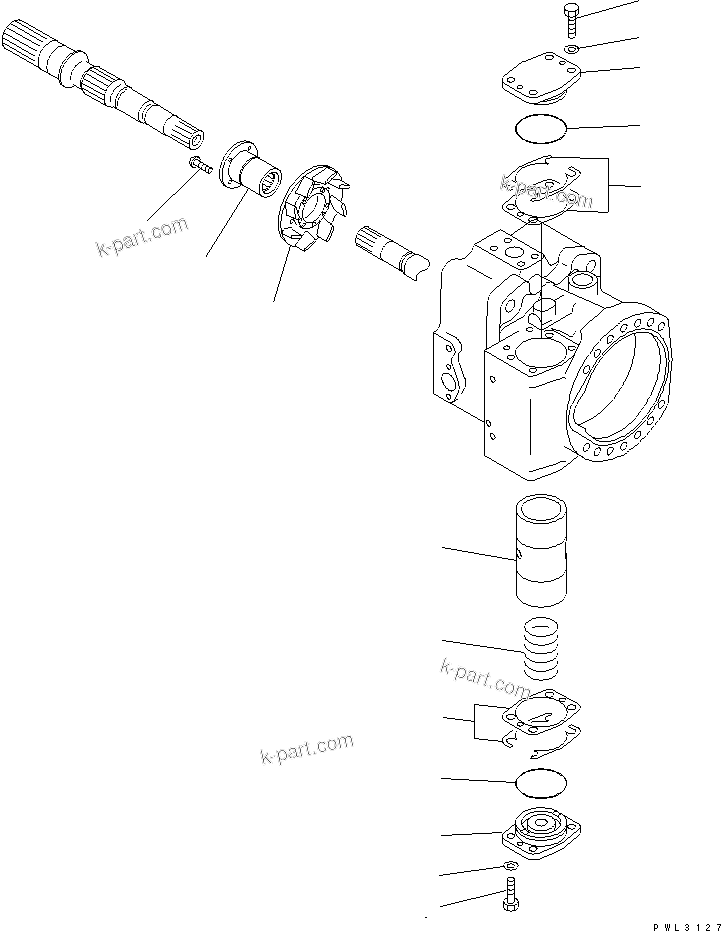 k-part.com
k-part.com
k-part.com
k-part.com
PWL3127